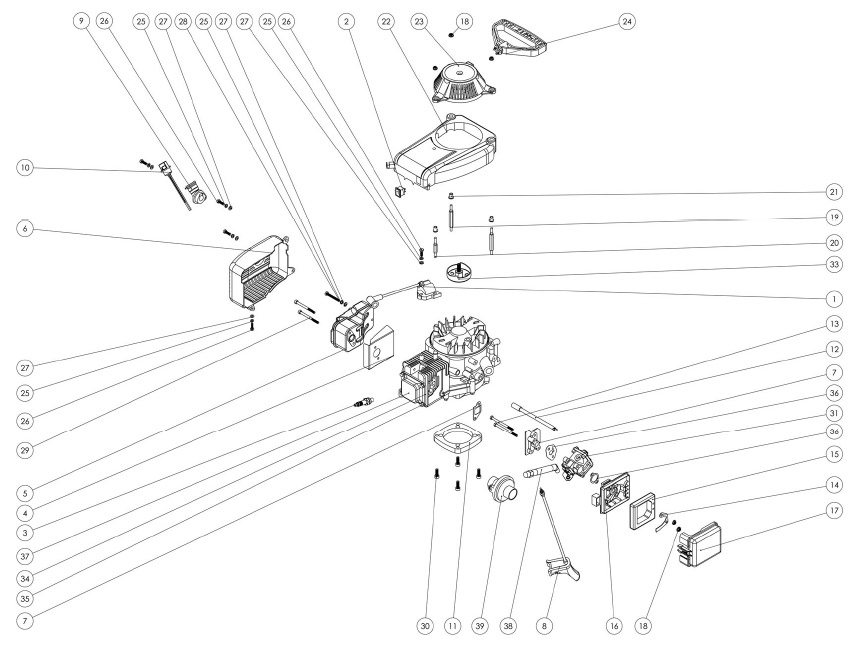 9 26 25 27 28 25 27 27 25 26 2 22 23 18 24

10

6

21

19

20

33

1

13

12

7

36

31

36

15

14

17

27

25

26

29

5

4

3

37

34

35

7

30 11 39 38 8 16 18