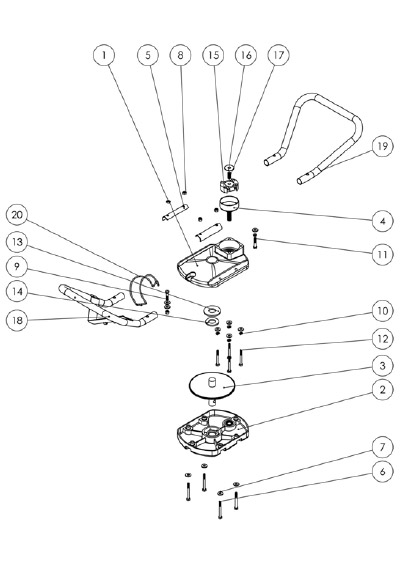 1
5
8
15
16
17
19
4
11
20
13
9
14
18
10
12
3
2
7
6